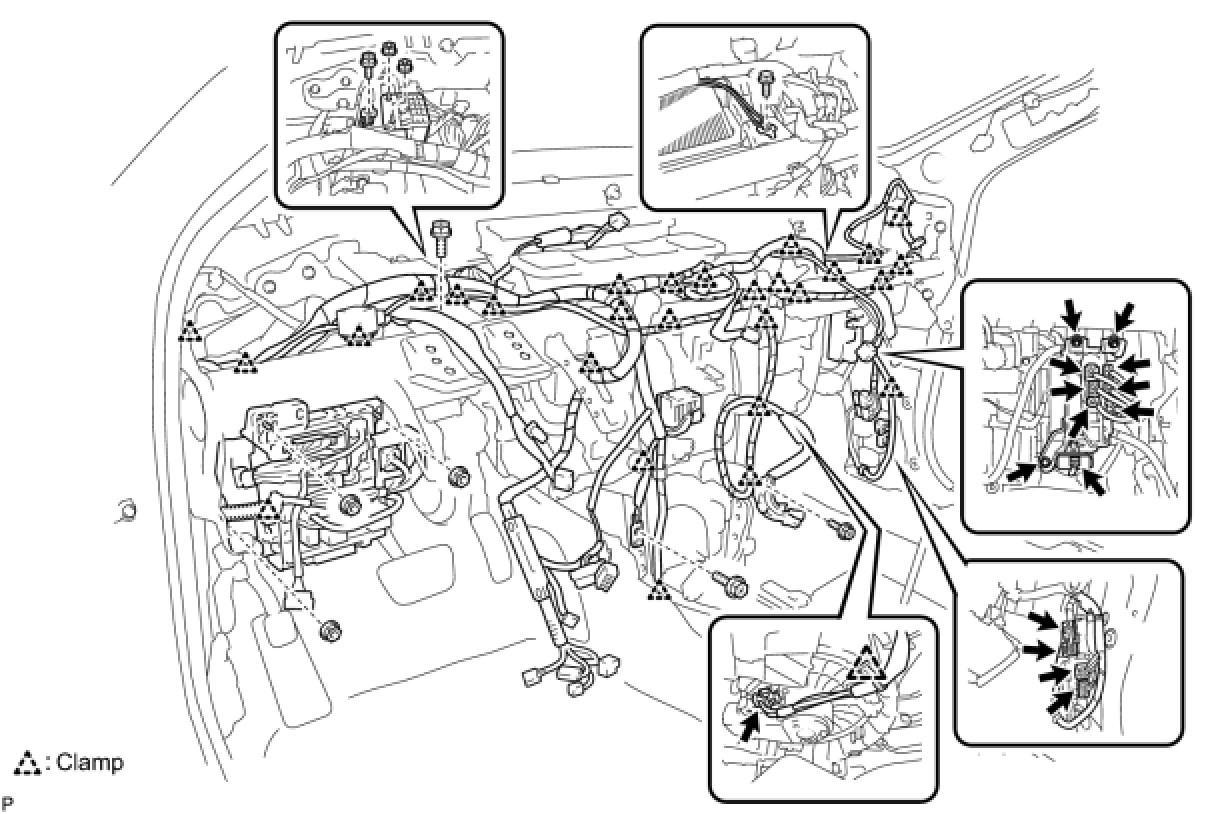 : Clamp

P