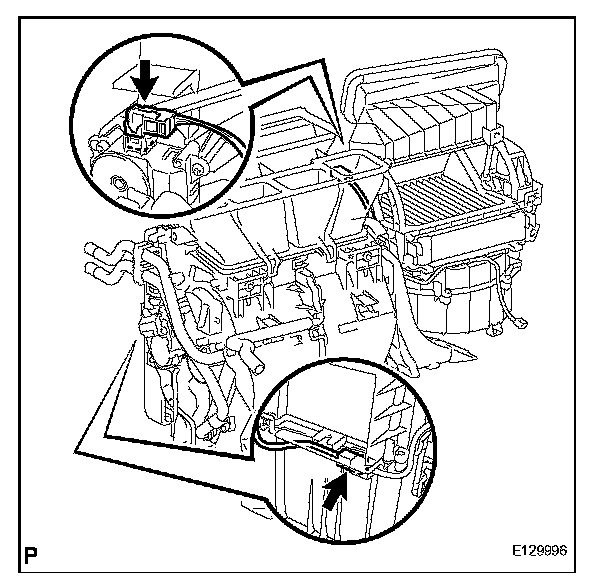 P

E129996