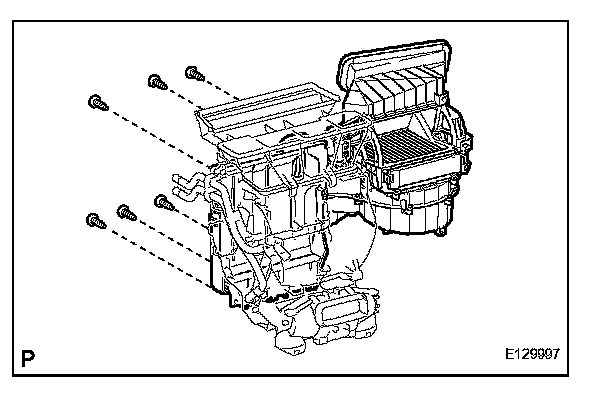 P

E129997