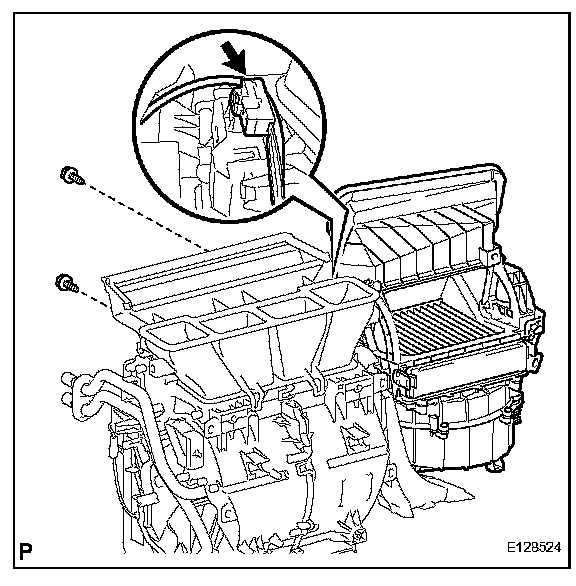 P
E128524