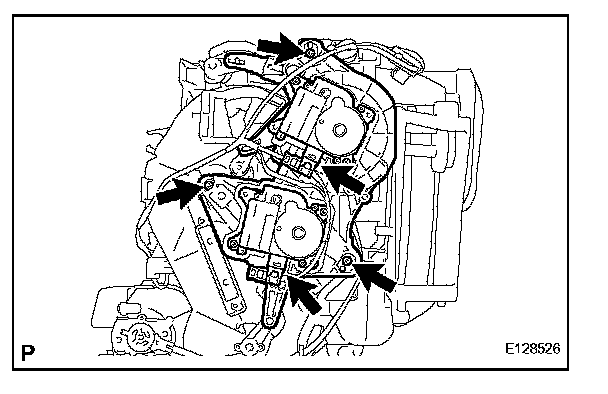 P

E128526