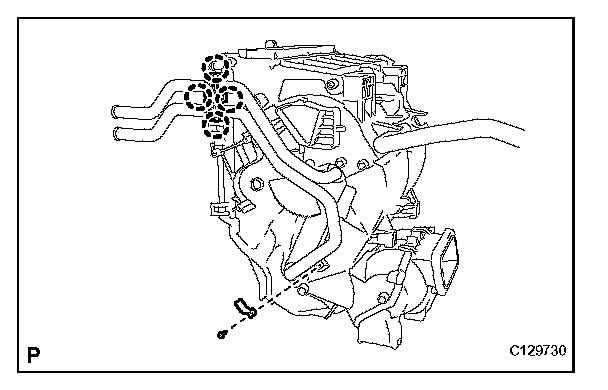 P

C129730