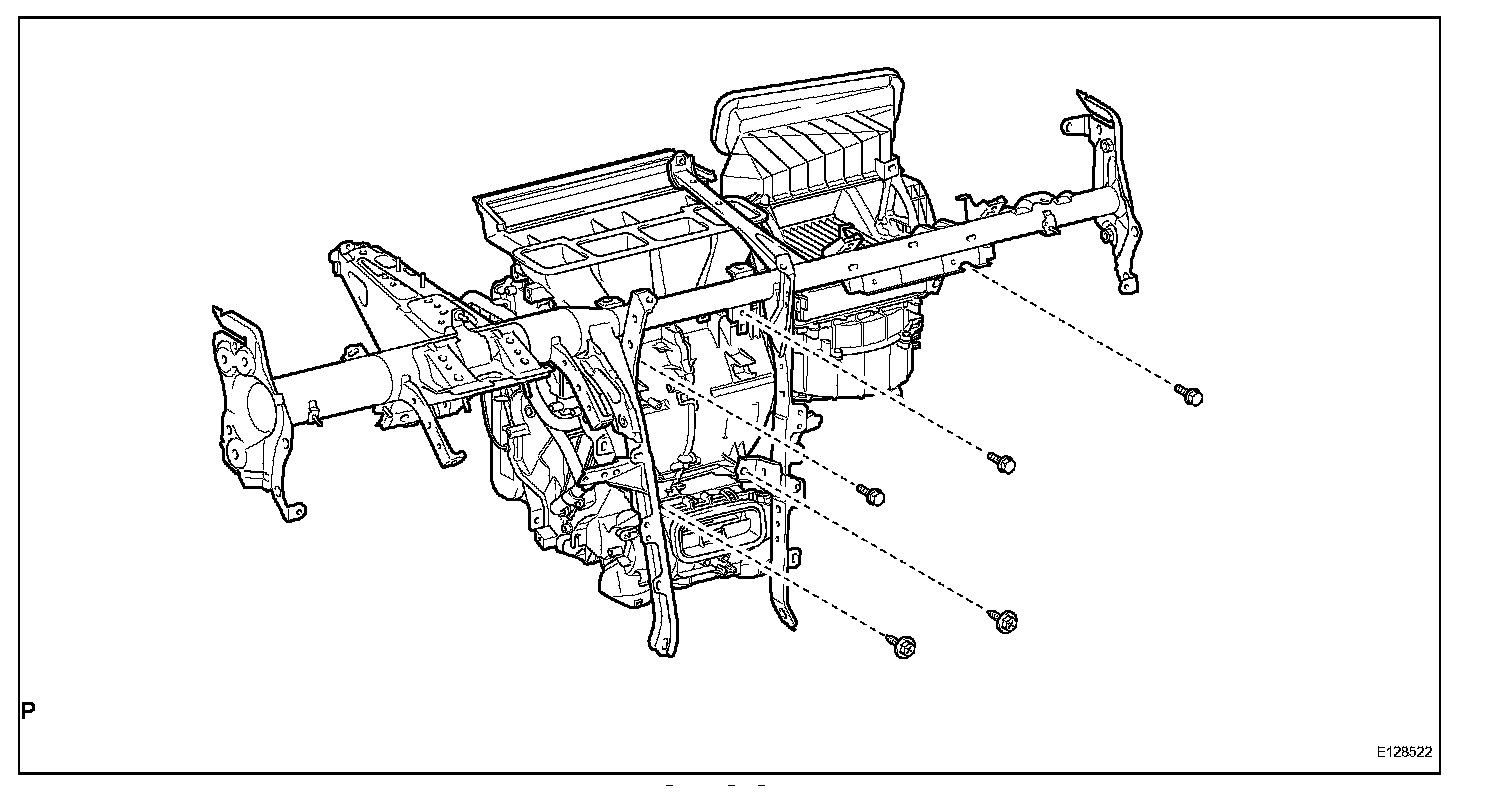 P

E128522