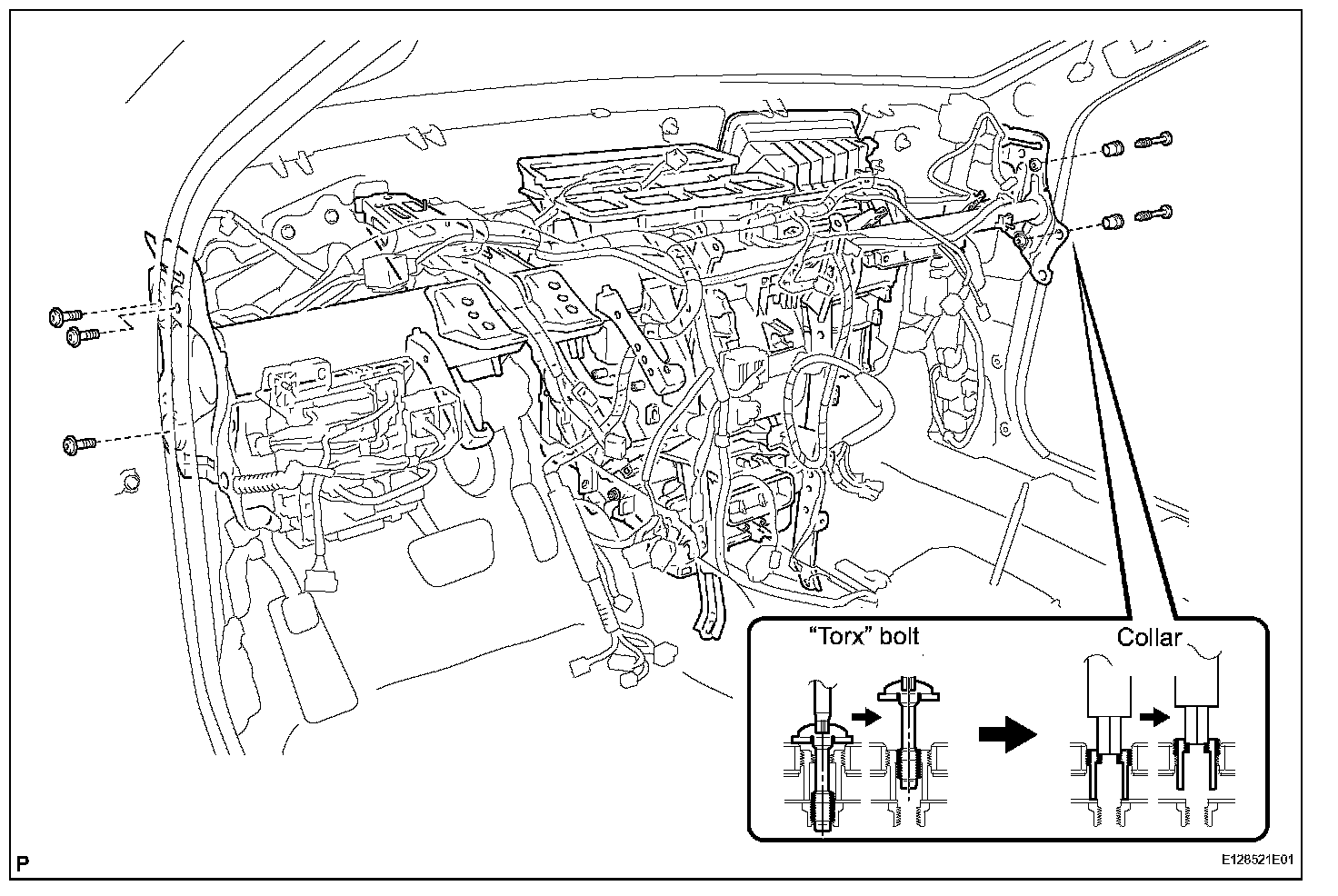 "Torx" bolt

Collar

P

E128521E01