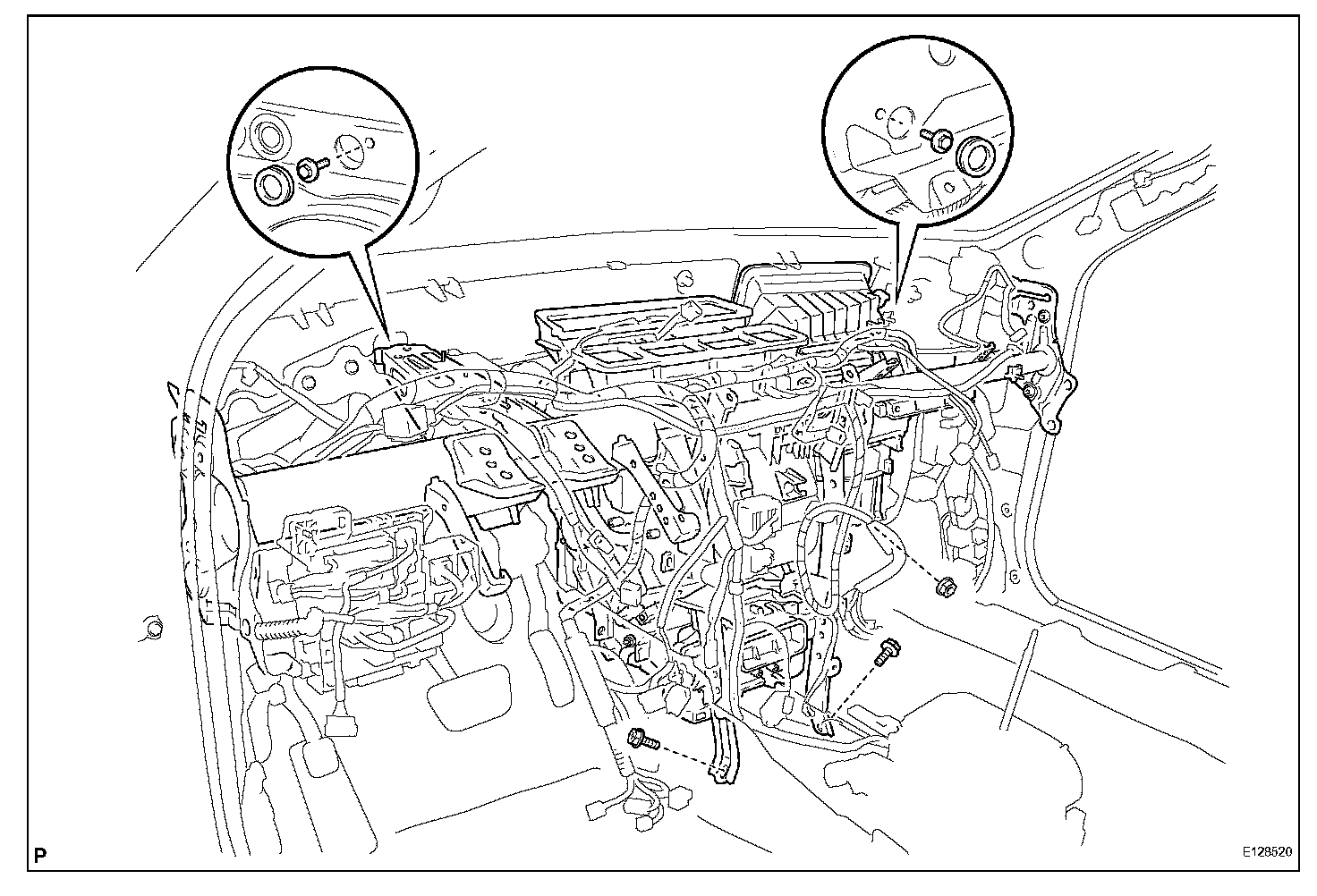 P

E128520