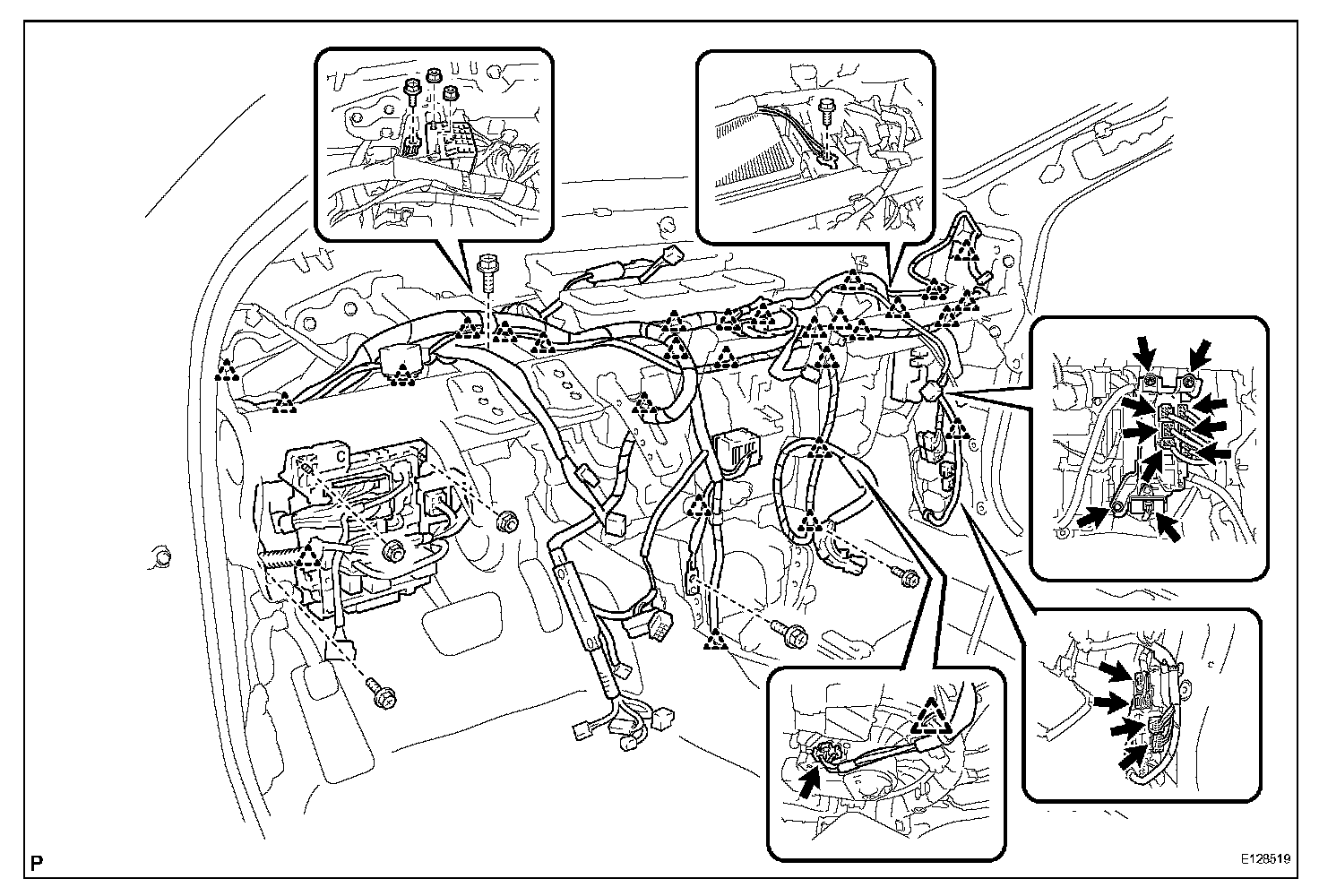 P

E128519