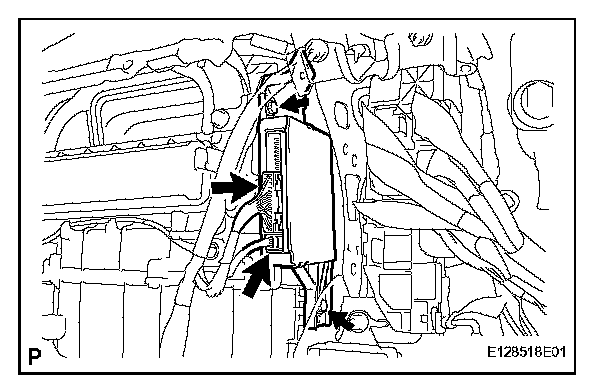 P

E128518E01