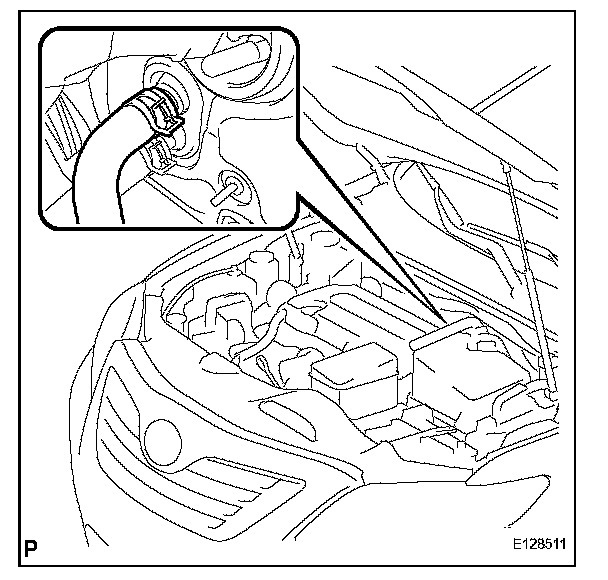 P

E128511