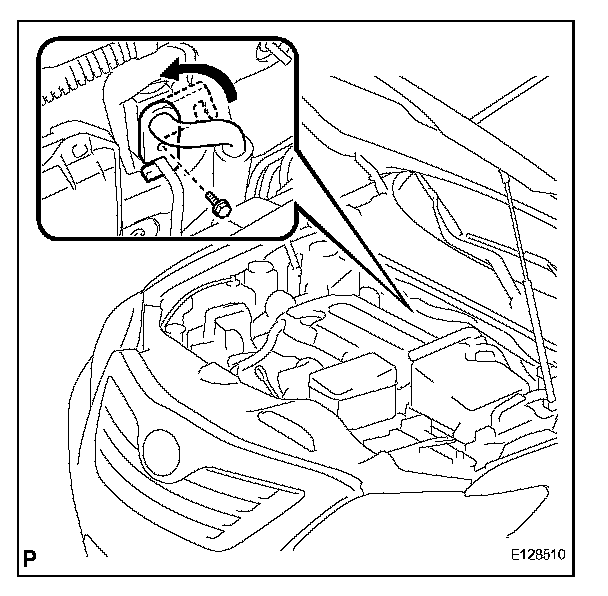 P

E128510