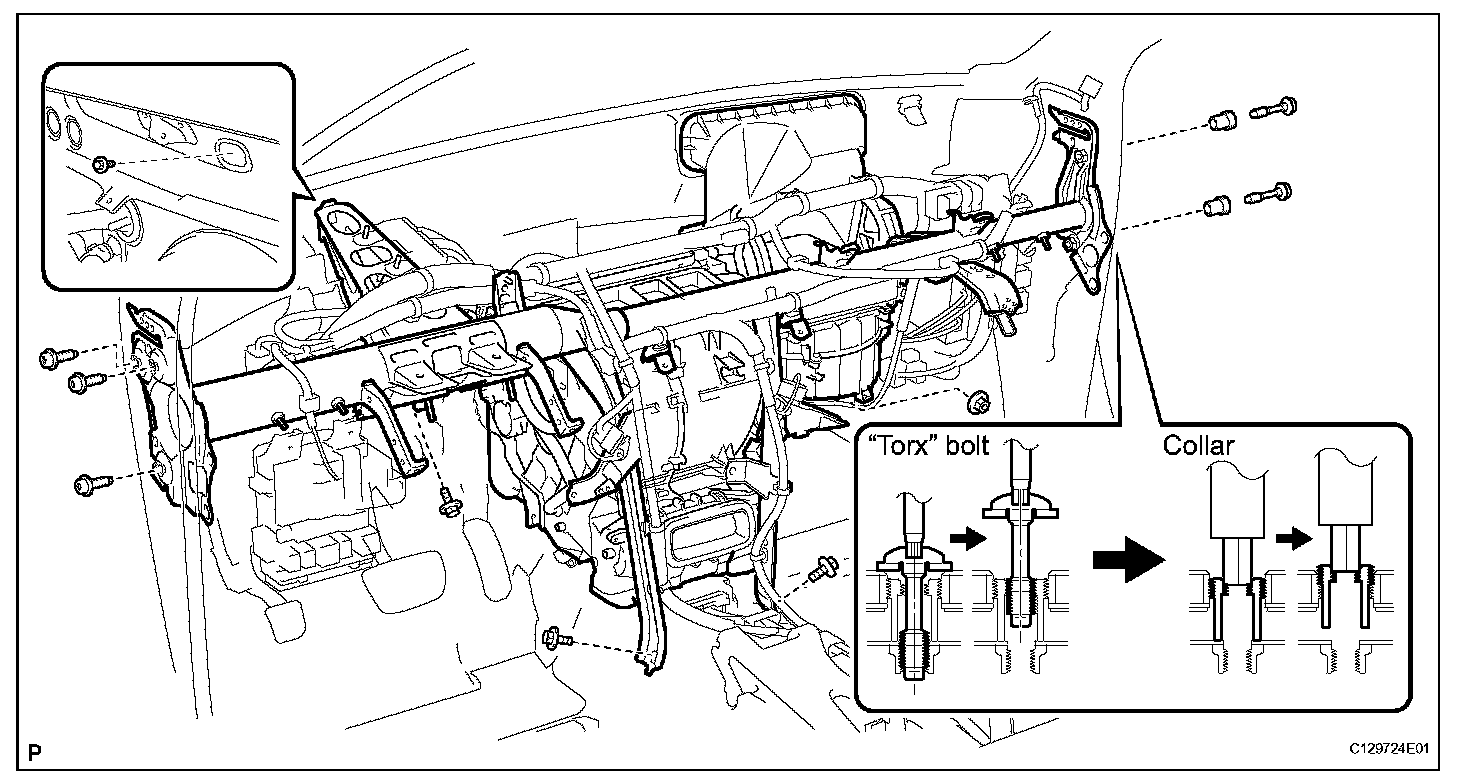 "Torx" bolt

Collar

P

C129724E01