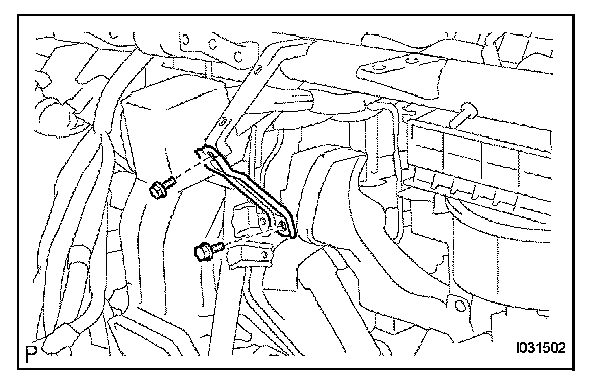 P

I031502