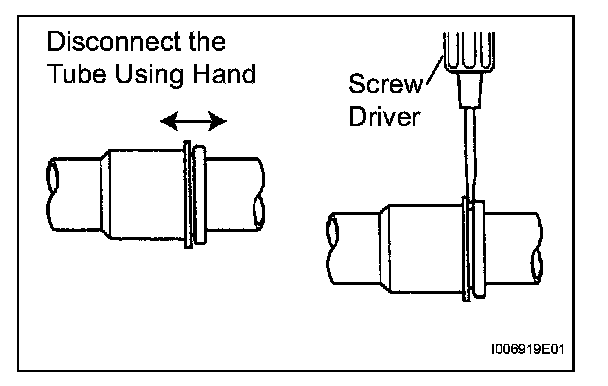 Disconnect the Tube Using Hand

Screw Driver

I006919E01