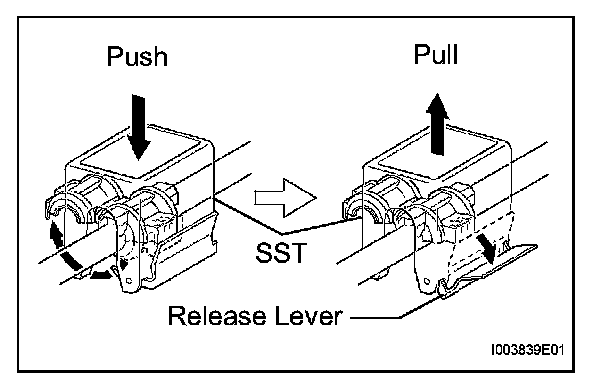 Push

Pull

SST

Release Lever

I003839E01