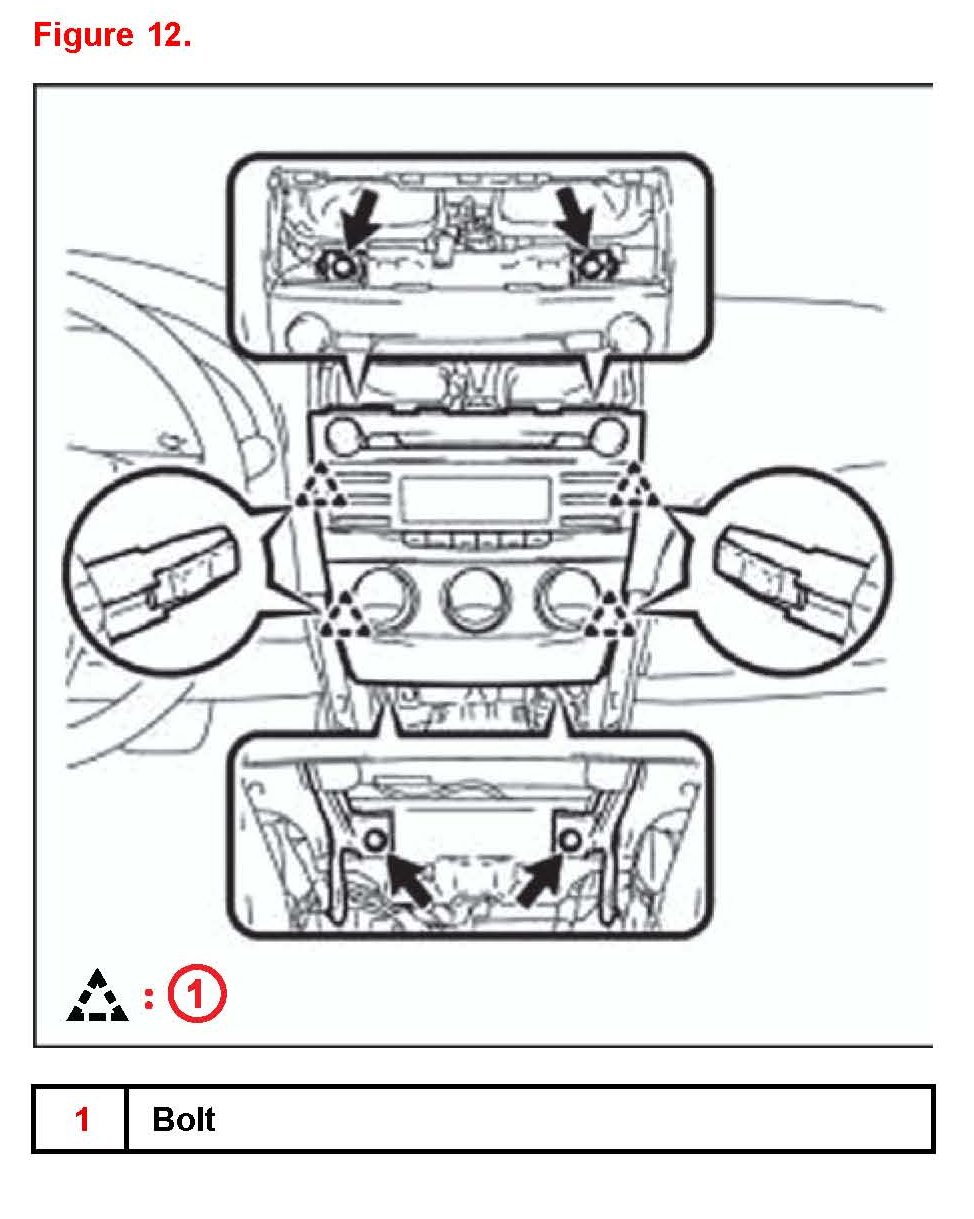 Figure 12.

: 1

| 1 | Bolt |
|---|---|