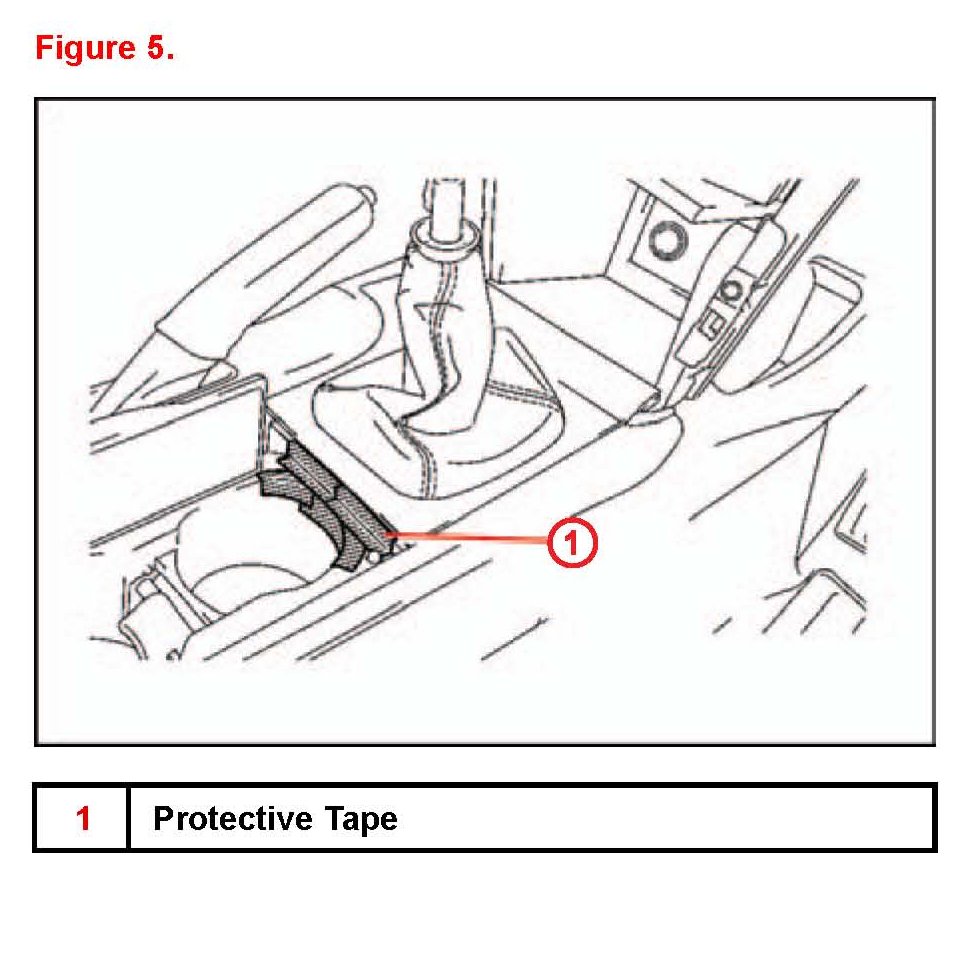 Figure 5.

1

| 1 | Protective Tape |
|---|---|