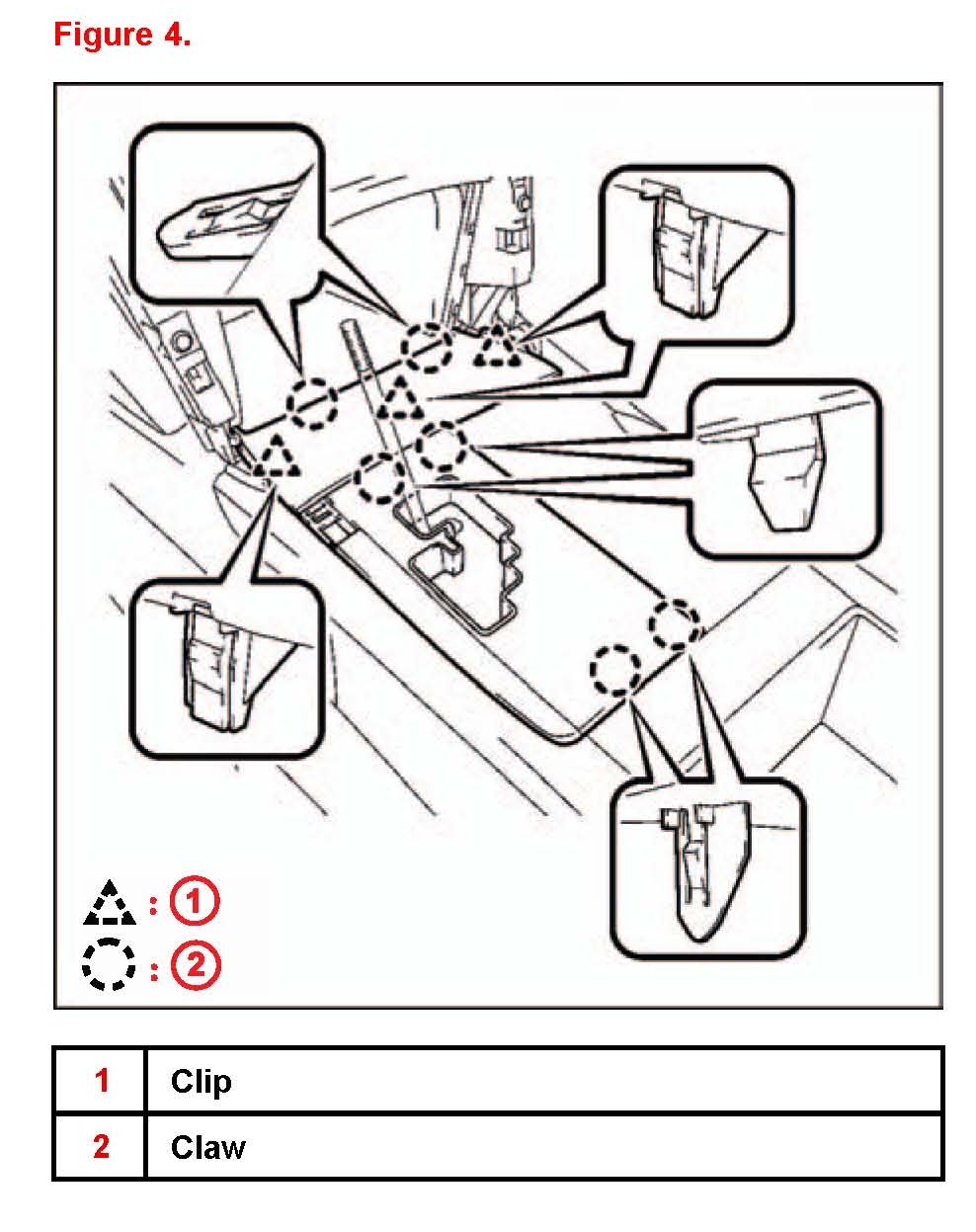 Figure 4.

: 1
: 2

| 1 | Clip |
|---|---|
| 2 | Claw |