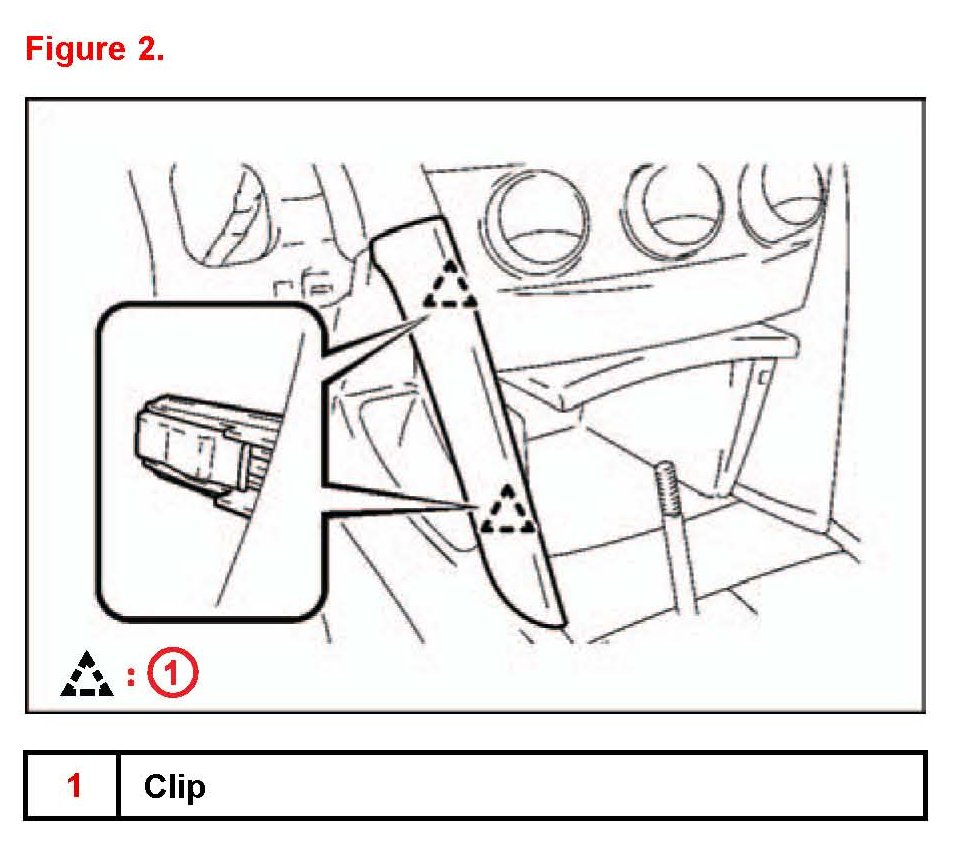 Figure 2.

: 1

| 1 | Clip |
|---|---|