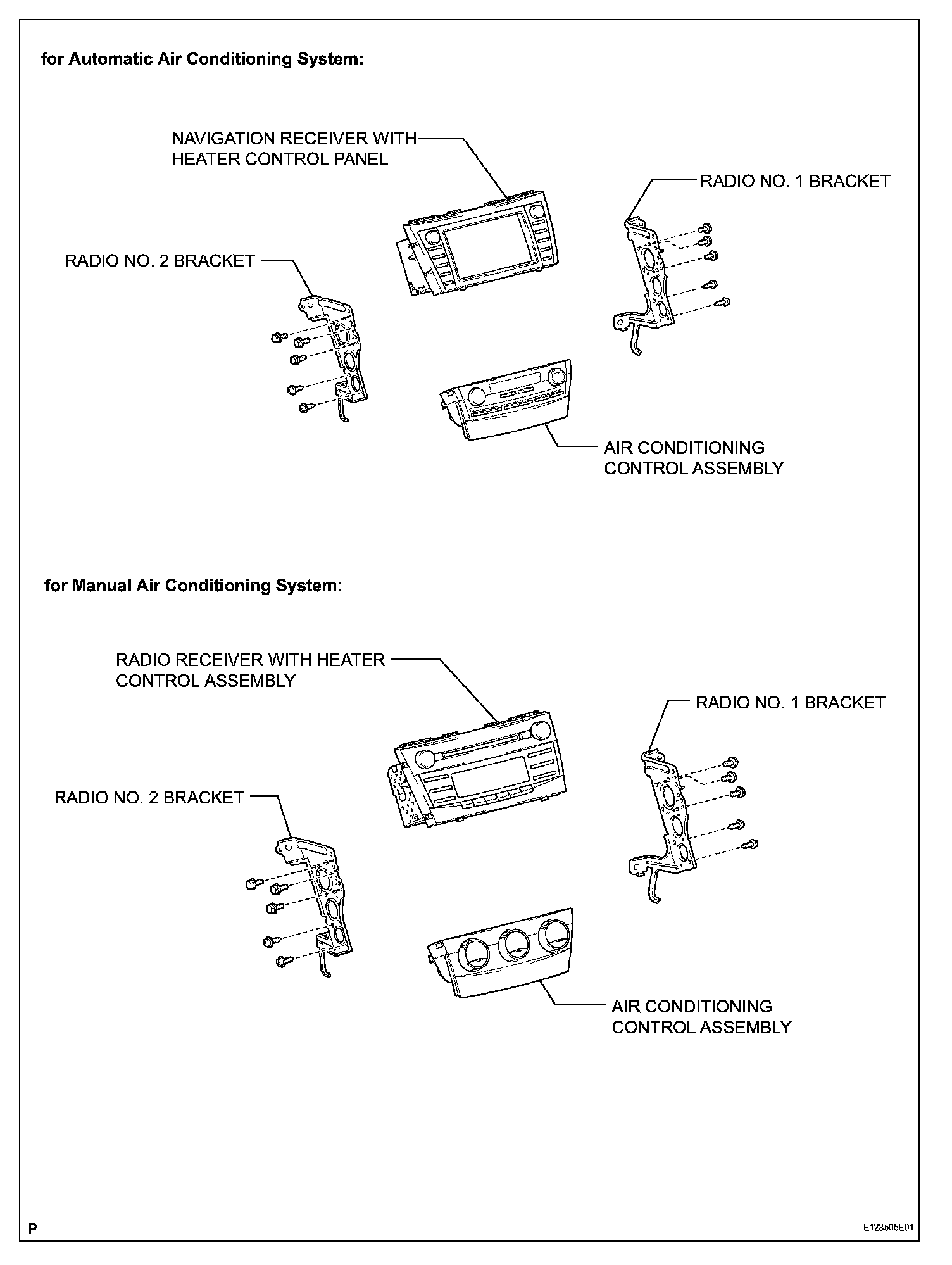 for Automatic Air Conditioning System:

NAVIGATION RECEIVER WITH HEATER CONTROL PANEL

RADIO NO. 1 BRACKET

RADIO NO. 2 BRACKET

AIR CONDITIONING CONTROL ASSEMBLY

for Manual Air Conditioning System:

RADIO RECEIVER WITH HEATER CONTROL ASSEMBLY

RADIO NO. 1 BRACKET

RADIO NO. 2 BRACKET

AIR CONDITIONING CONTROL ASSEMBLY

P

E128505E01