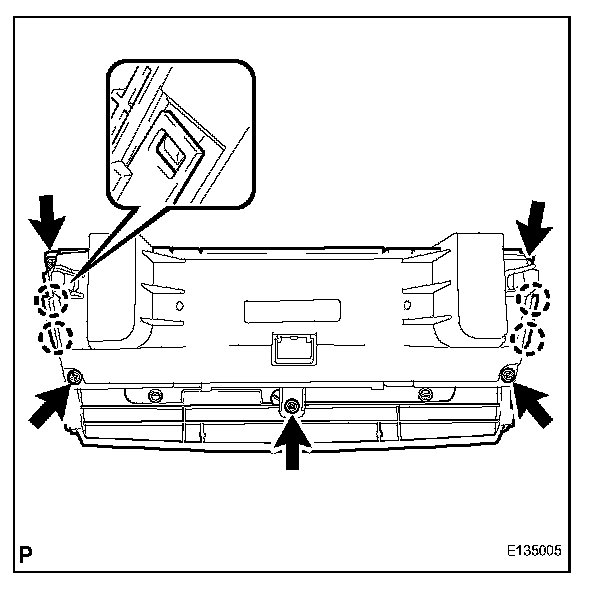 P

E135005