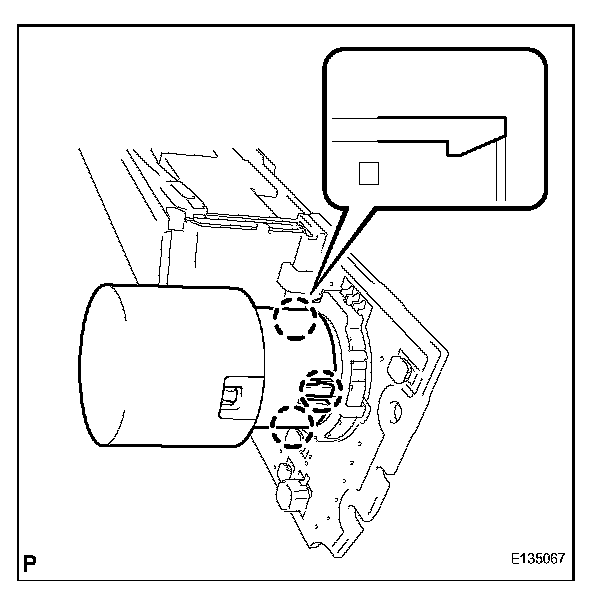 P

E135067