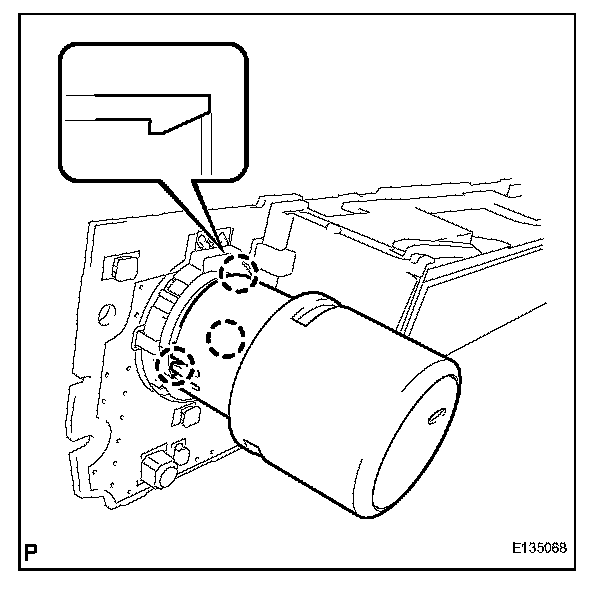 P

E135068