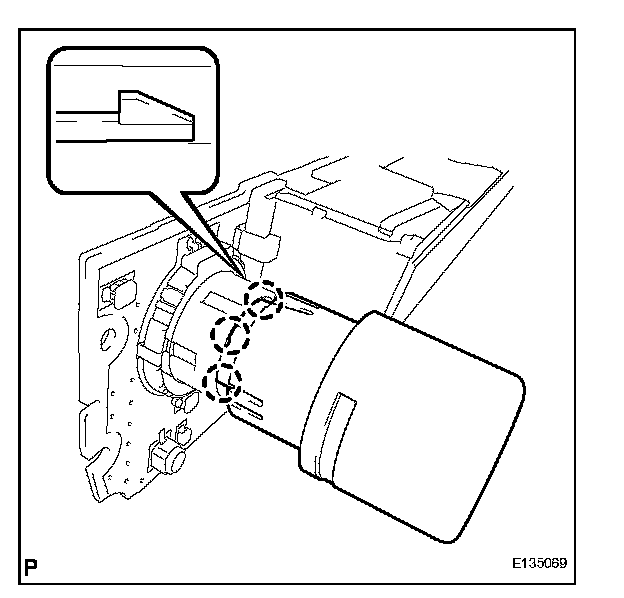 P

E135069