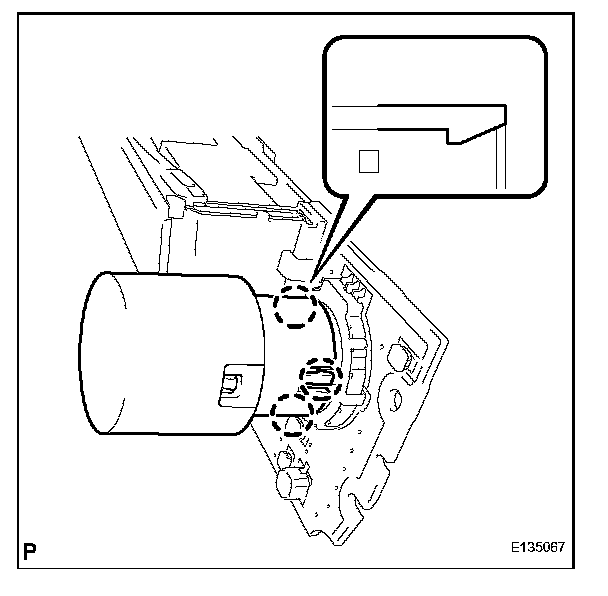 P

E135067