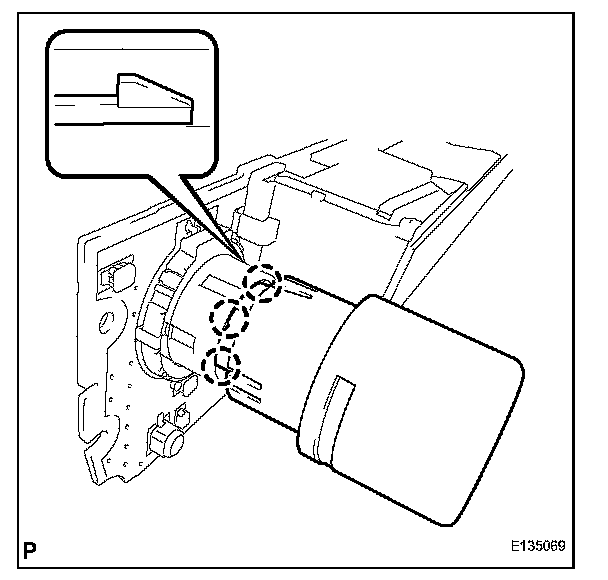 P

E135069