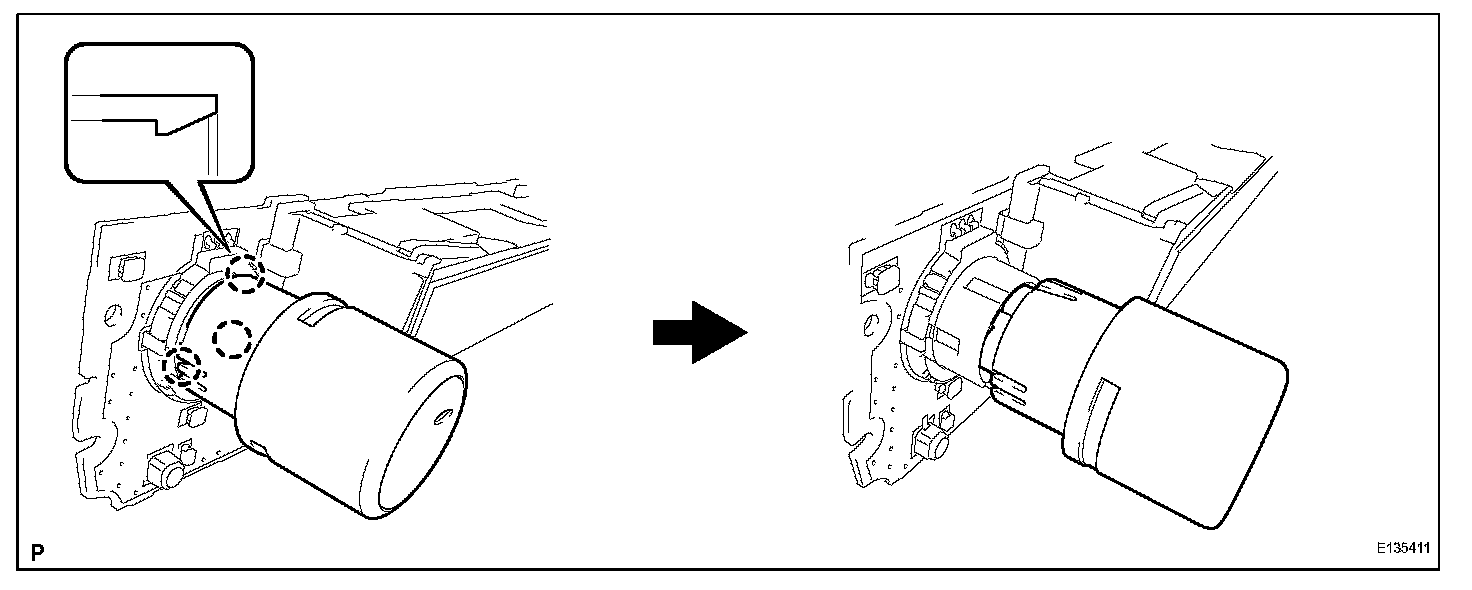 P

E135411