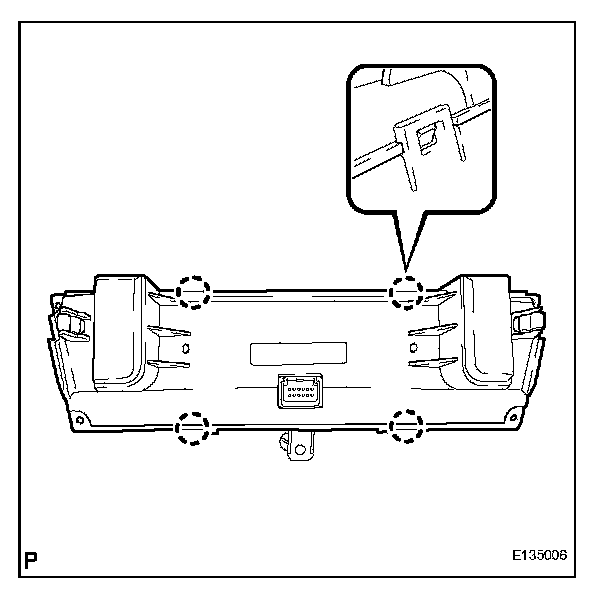 P

E135006