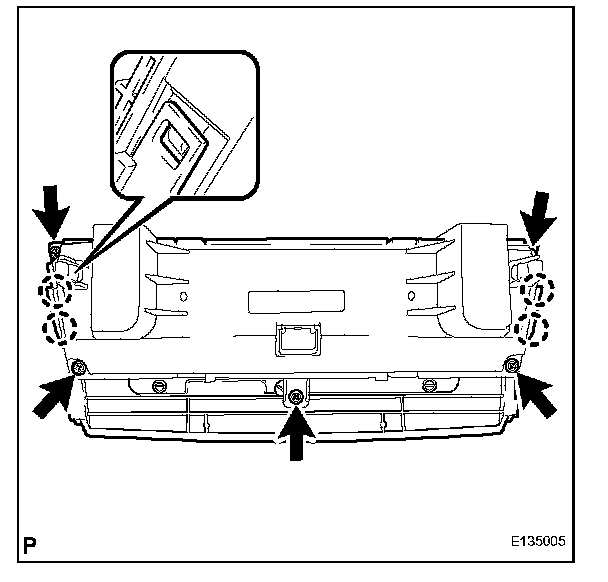 P

E135005