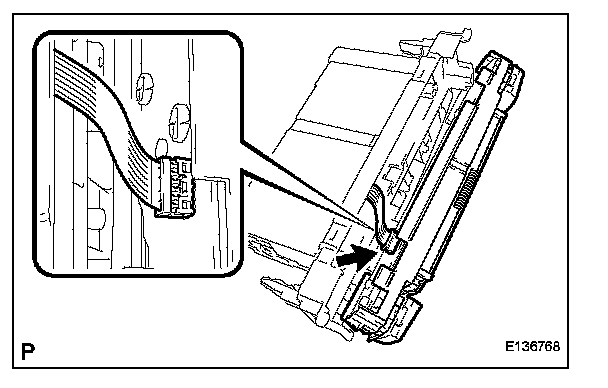 P

E136768