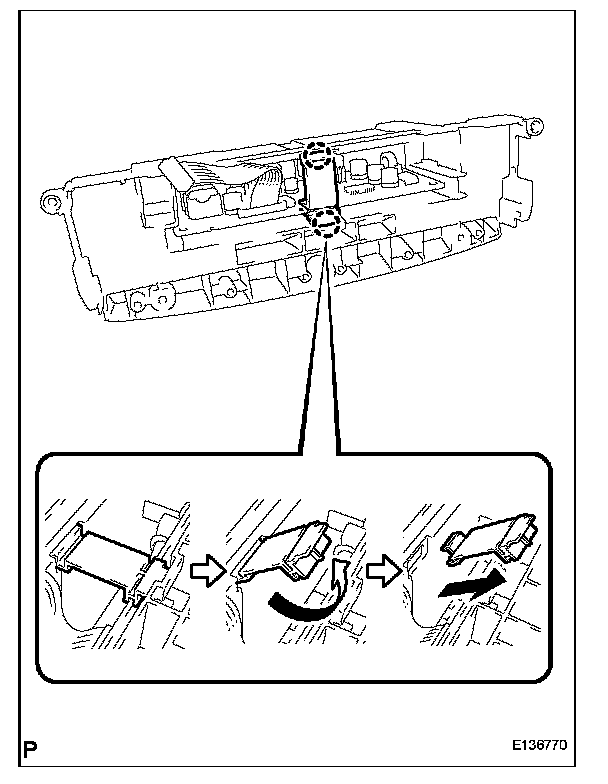 P

E136770