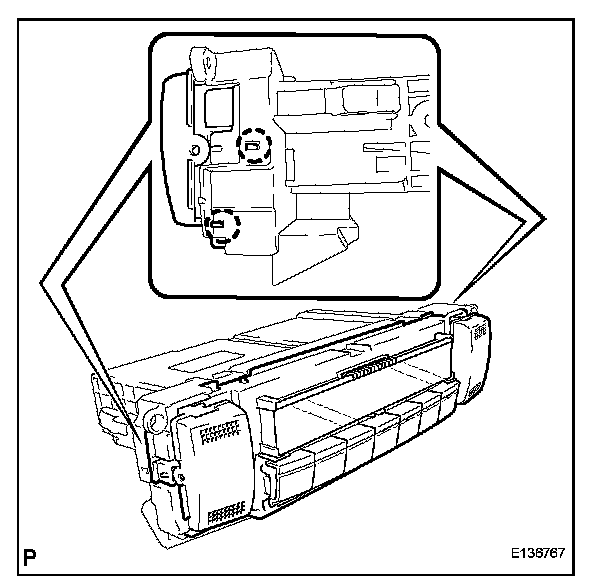 P

E136767