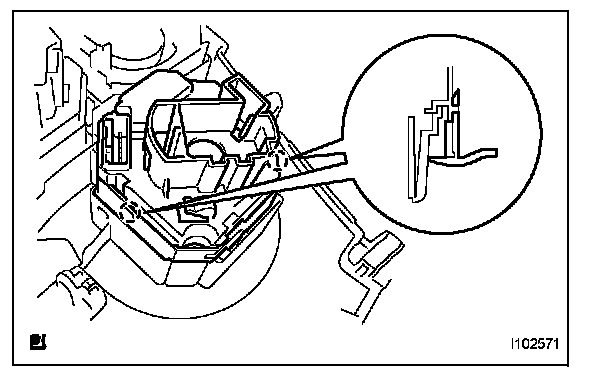 I102571