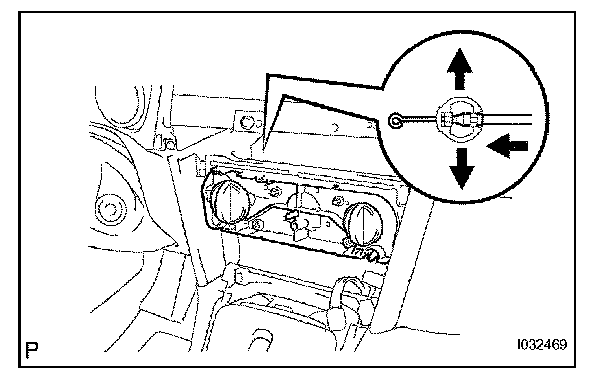 P

I032469