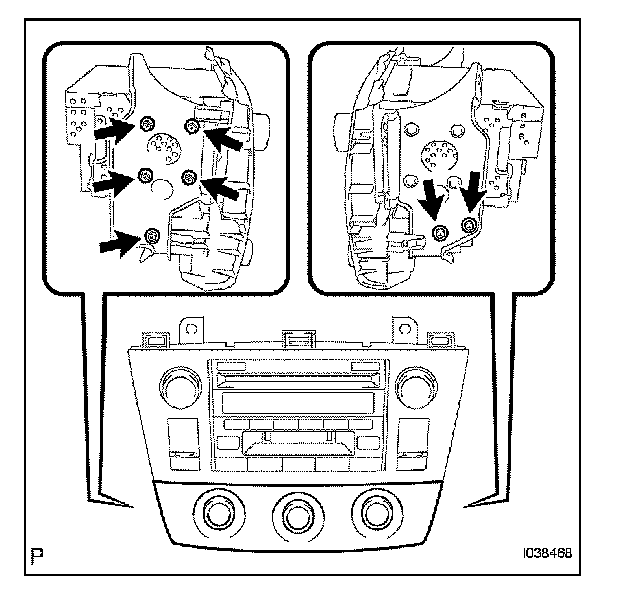 P

I038468