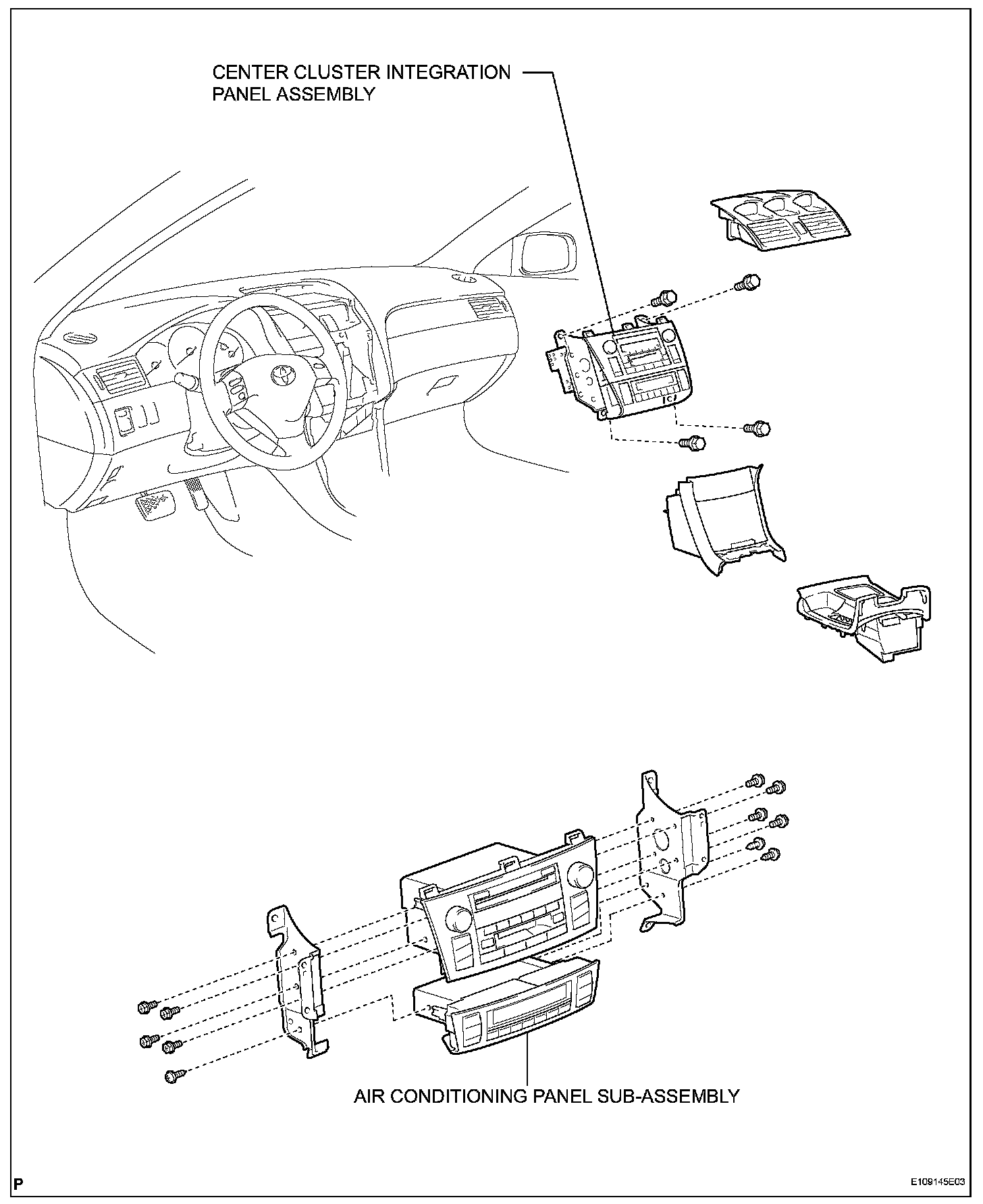 CENTER CLUSTER INTEGRATION PANEL ASSEMBLY

AIR CONDITIONING PANEL SUB-ASSEMBLY

P

E109145E03