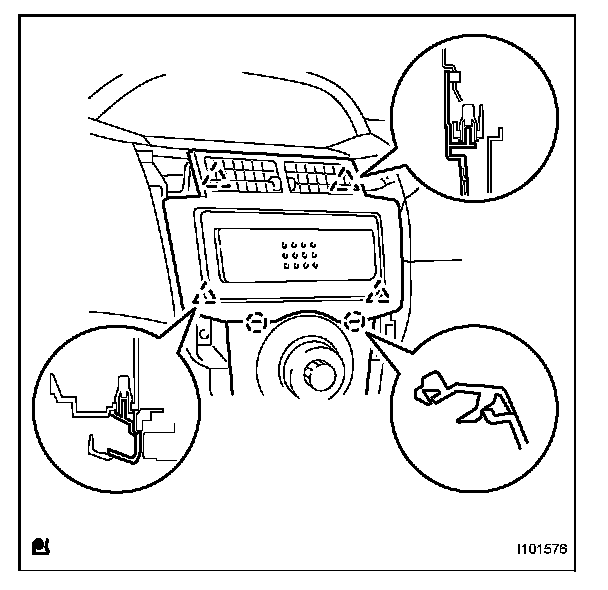 I101576