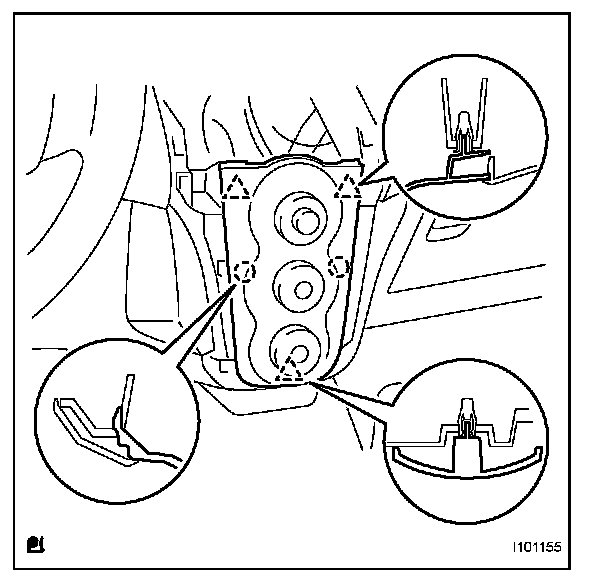 I101155