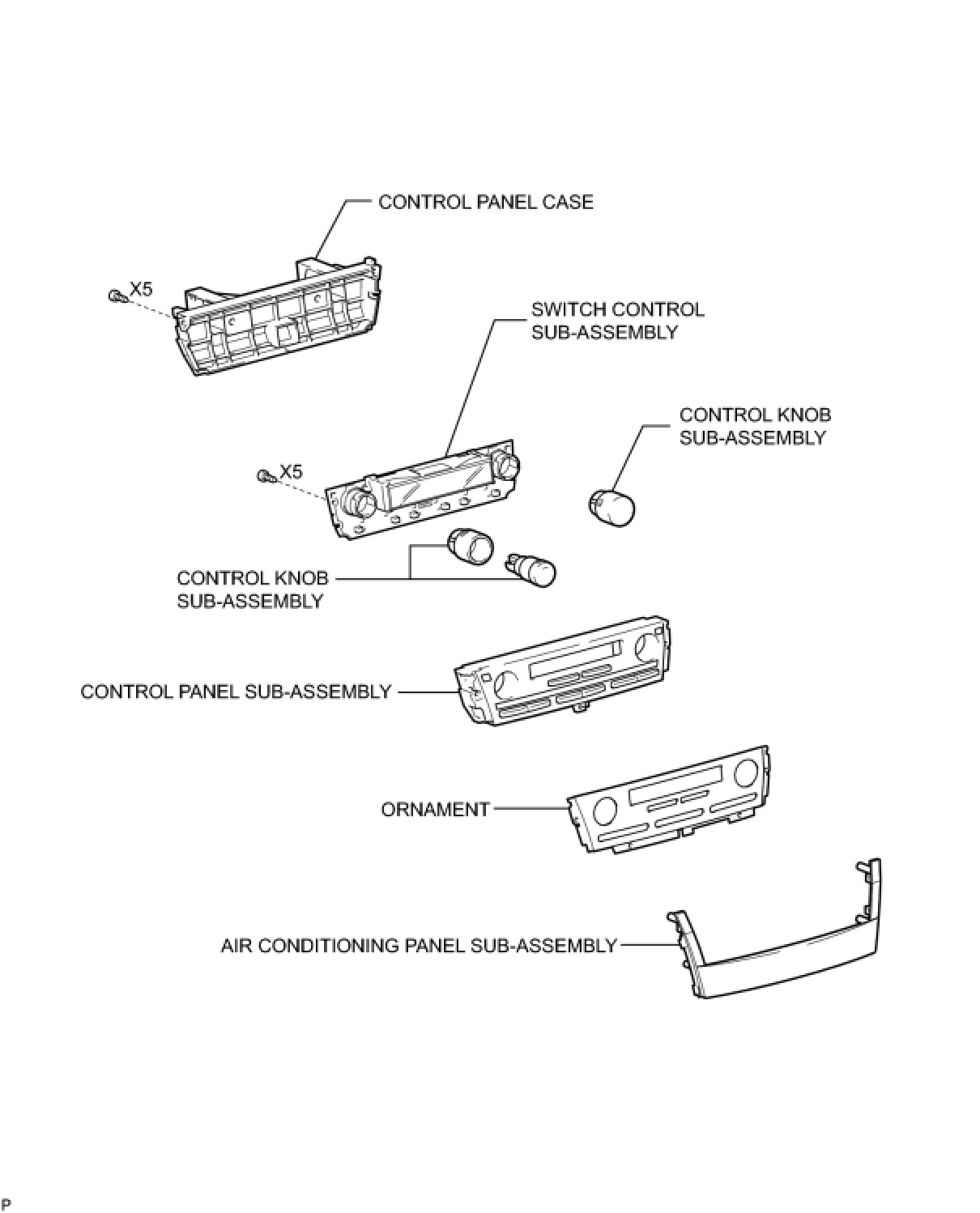 CONTROL PANEL CASE

X5

SWITCH CONTROL SUB-ASSEMBLY

CONTROL KNOB SUB-ASSEMBLY

X5

CONTROL KNOB SUB-ASSEMBLY

CONTROL PANEL SUB-ASSEMBLY

ORNAMENT

AIR CONDITIONING PANEL SUB-ASSEMBLY

P