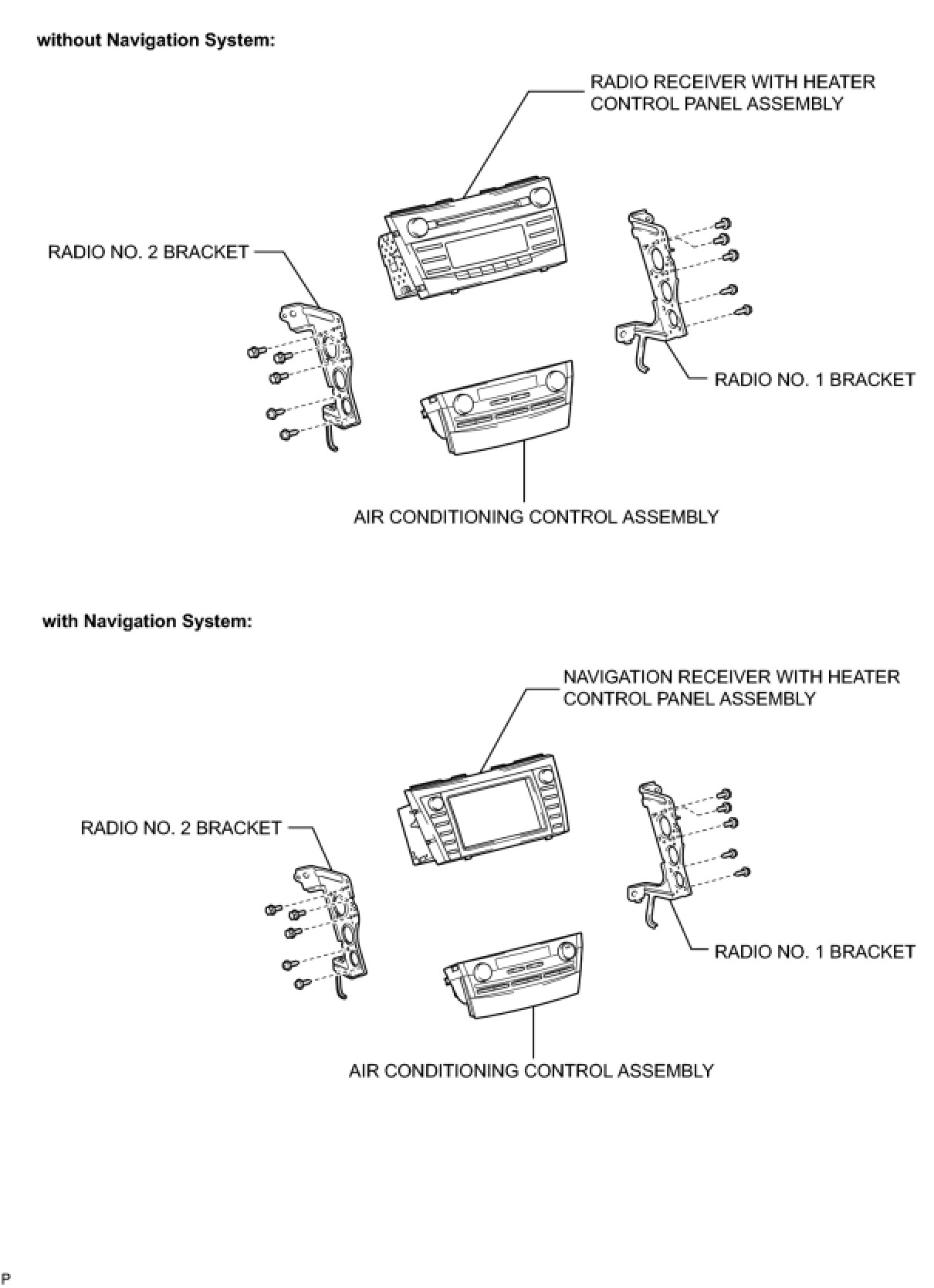 without Navigation System:

RADIO RECEIVER WITH HEATER CONTROL PANEL ASSEMBLY

RADIO NO. 2 BRACKET

RADIO NO. 1 BRACKET

AIR CONDITIONING CONTROL ASSEMBLY

with Navigation System:

NAVIGATION RECEIVER WITH HEATER CONTROL PANEL ASSEMBLY

RADIO NO. 2 BRACKET

RADIO NO. 1 BRACKET

AIR CONDITIONING CONTROL ASSEMBLY

P