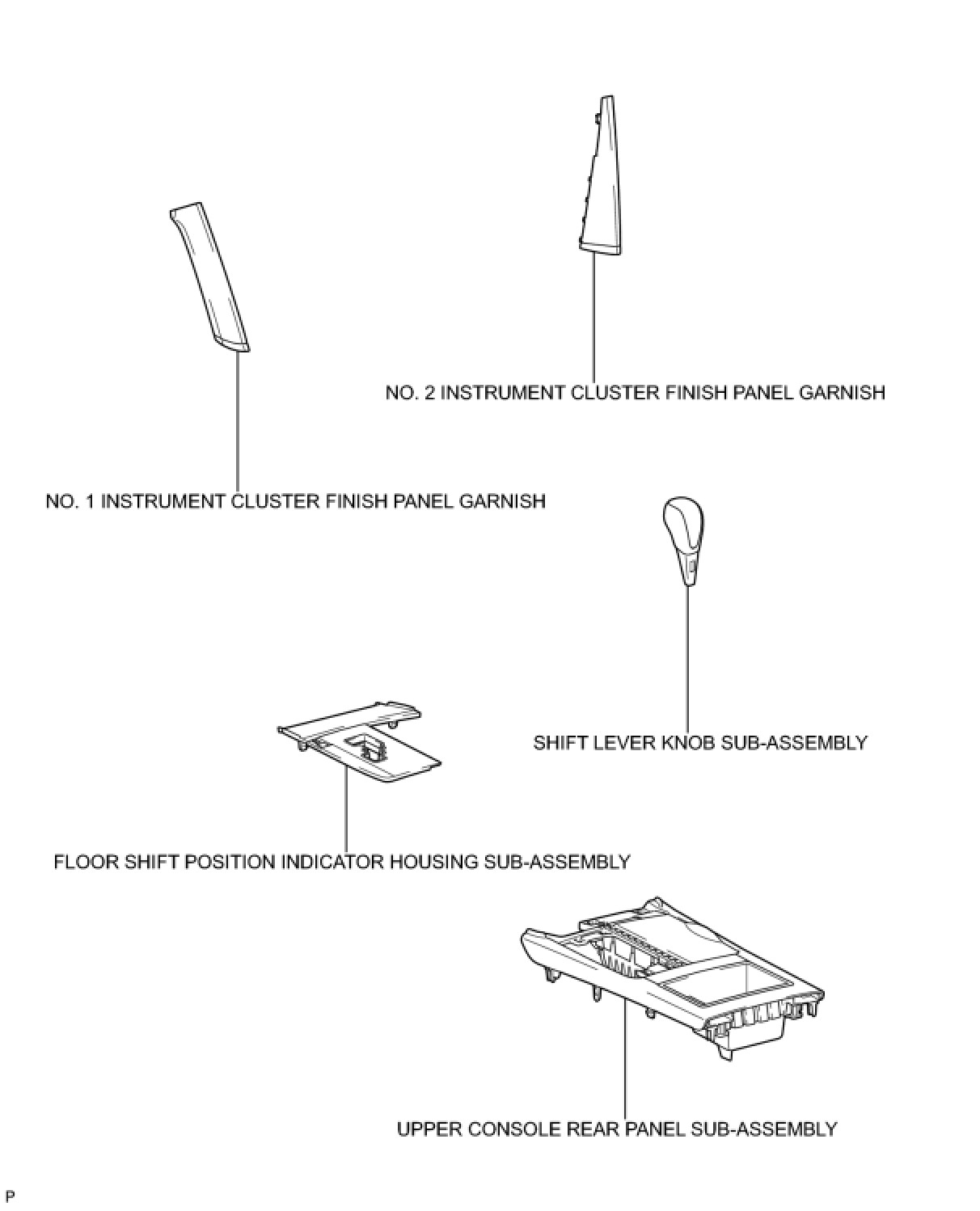 NO. 2 INSTRUMENT CLUSTER FINISH PANEL GARNISH

NO. 1 INSTRUMENT CLUSTER FINISH PANEL GARNISH

SHIFT LEVER KNOB SUB-ASSEMBLY

FLOOR SHIFT POSITION INDICATOR HOUSING SUB-ASSEMBLY

UPPER CONSOLE REAR PANEL SUB-ASSEMBLY

P