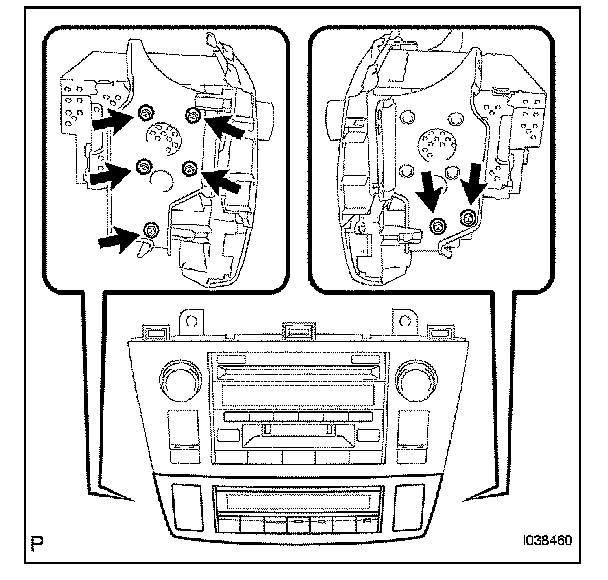 P

I038460