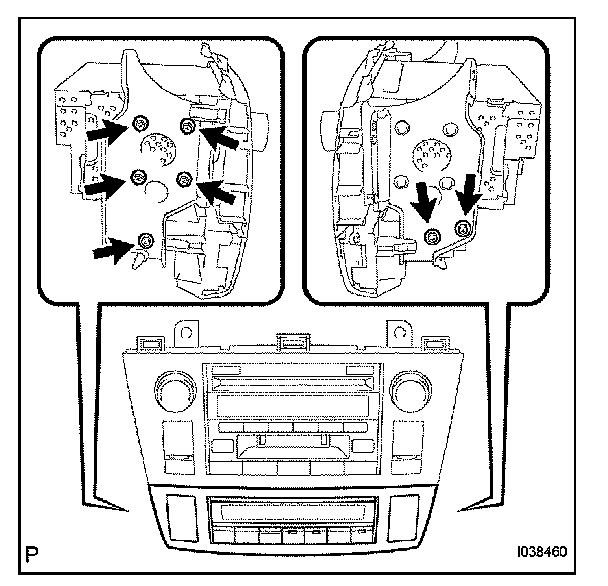 P

I038460