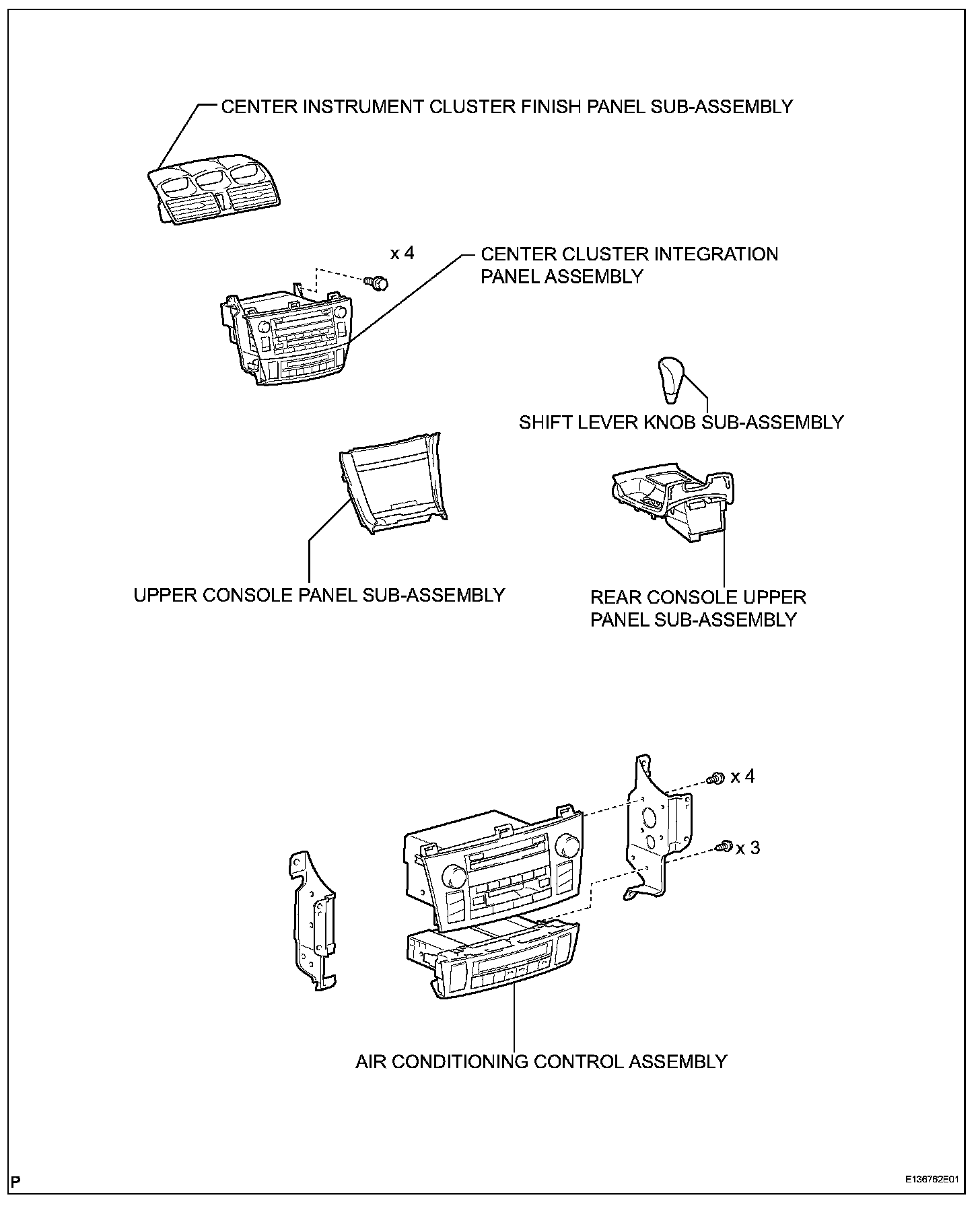 CENTER INSTRUMENT CLUSTER FINISH PANEL SUB-ASSEMBLY

x 4

CENTER CLUSTER INTEGRATION PANEL ASSEMBLY

SHIFT LEVER KNOB SUB-ASSEMBLY

UPPER CONSOLE PANEL SUB-ASSEMBLY

REAR CONSOLE UPPER PANEL SUB-ASSEMBLY

x 4

x 3

AIR CONDITIONING CONTROL ASSEMBLY

P

E136762E01