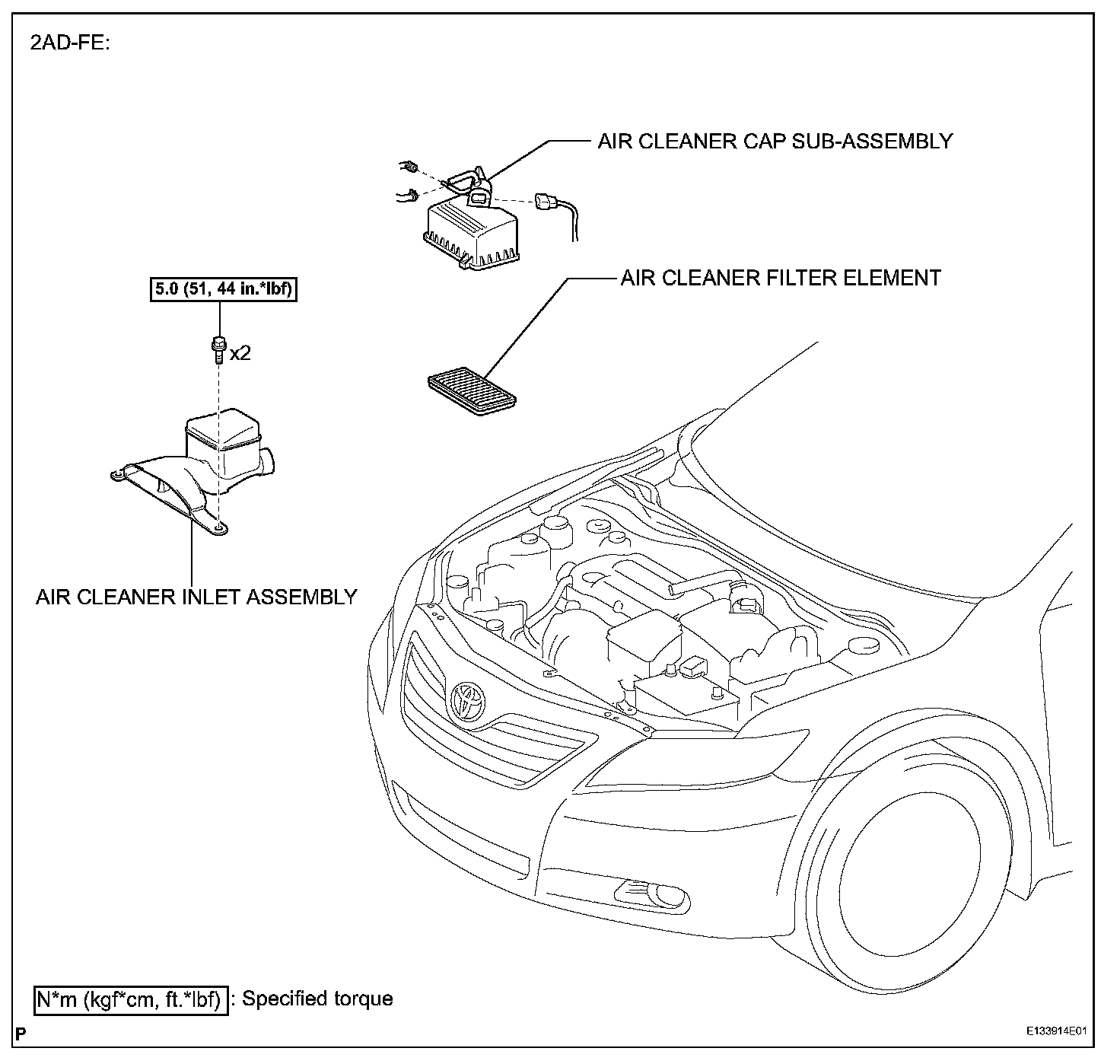 2AD-FE:

AIR CLEANER CAP SUB-ASSEMBLY

AIR CLEANER FILTER ELEMENT

5.0 (51, 44 in.*lbf)

x2

AIR CLEANER INLET ASSEMBLY

N*m (kgf*cm, ft.*lbf) : Specified torque

P

E133914E01