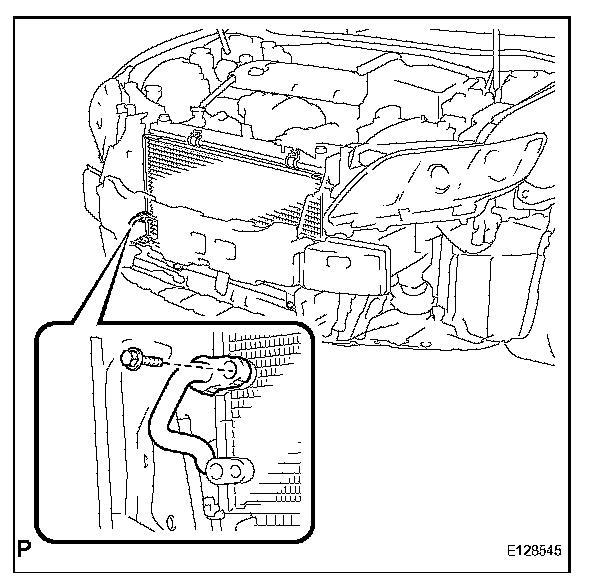 P

E128545