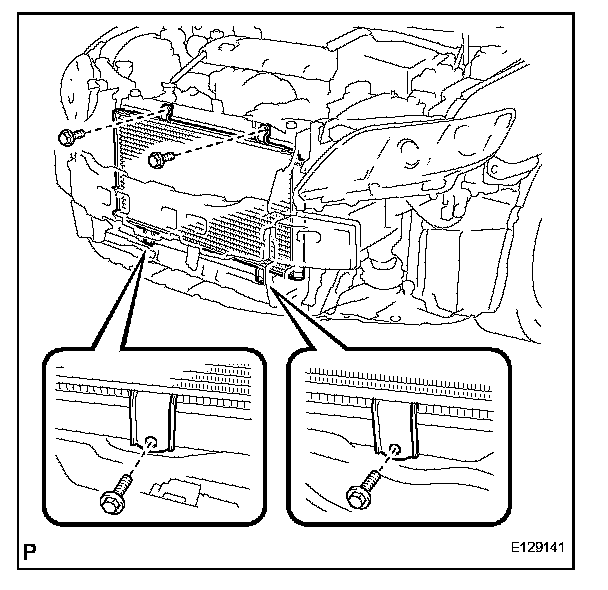 P

E129141