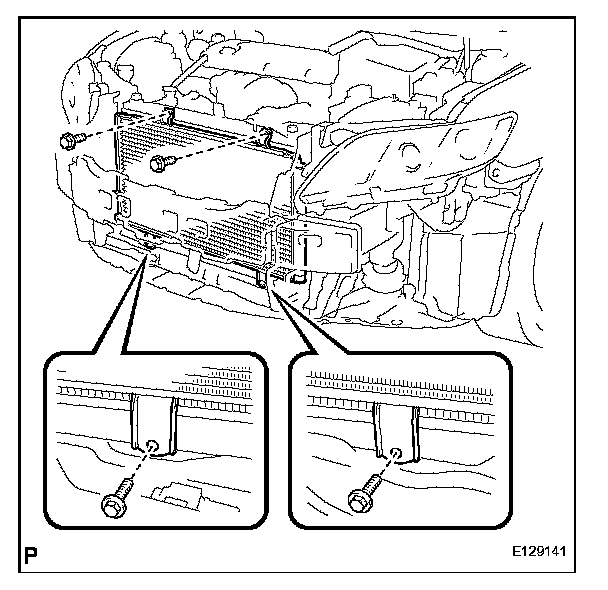 P

E129141